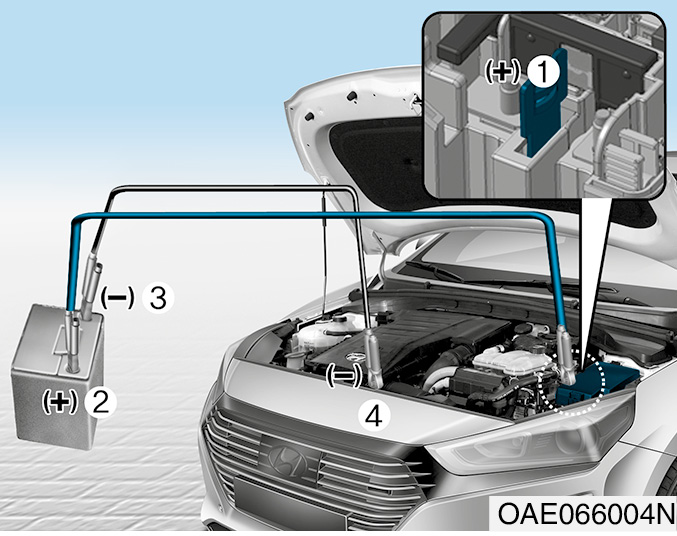 (+) 1

(−) 3

(+) 2

(−)

4

OAE066004N