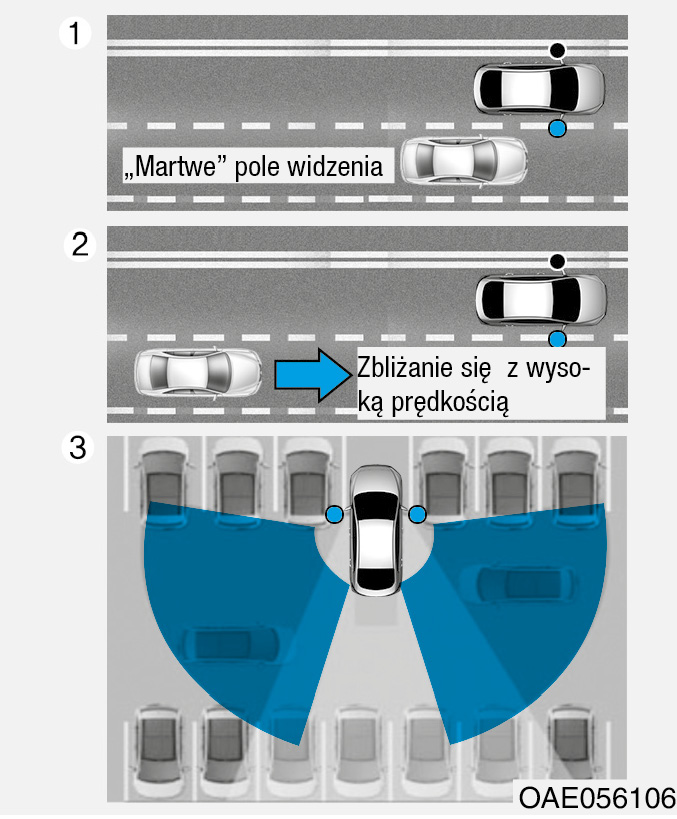 1

„Martwe” pole widzenia

2

Zbliżanie się z wysoką prędkością

3

OAE056106