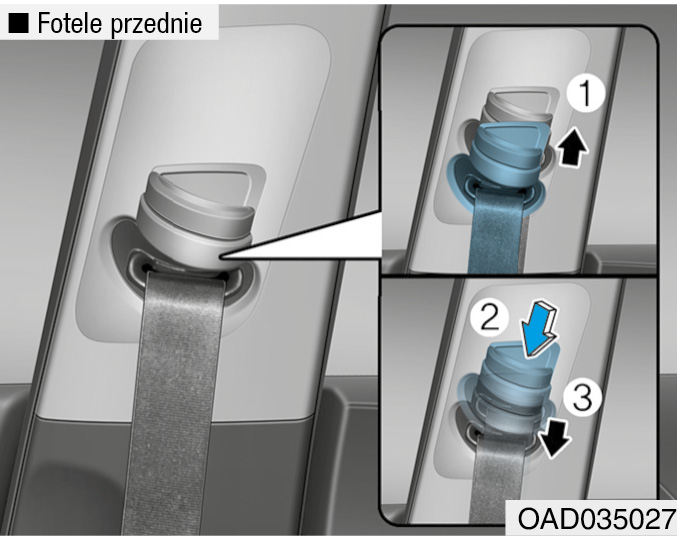 ■ Fotele przednie

1

2

3

OAD035027